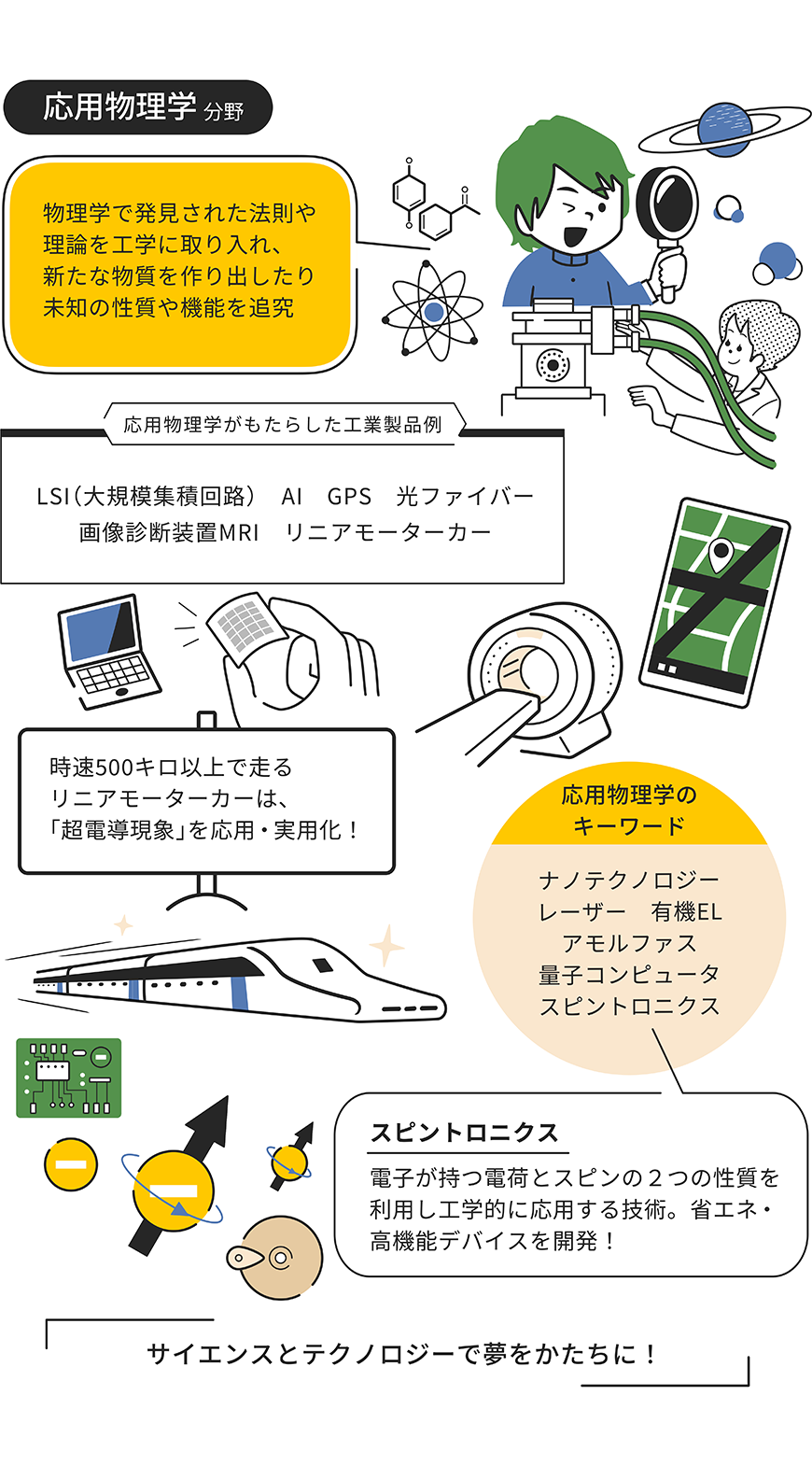 応用物理学 分野

物理学で発見された法則や理論を工学に取り入れ、新たな物質を作り出したり未知の性質や機能を追究

応用物理学がもたらした工業製品例

LSI（大規模集積回路） AI GPS 光ファイバー
画像診断装置MRI リニアモーターカー

時速500キロ以上で走るリニアモーターカーは、「超電導現象」を応用・実用化！

応用物理学のキーワード

ナノテクノロジー
レーザー 有機EL
アモルファス
量子コンピュータ
スピントロニクス

スピントロニクス
電子が持つ電荷とスピンの２つの性質を利用し工学的に応用する技術。省エネ・高機能デバイスを開発！

サイエンスとテクノロジーで夢をかたちに！