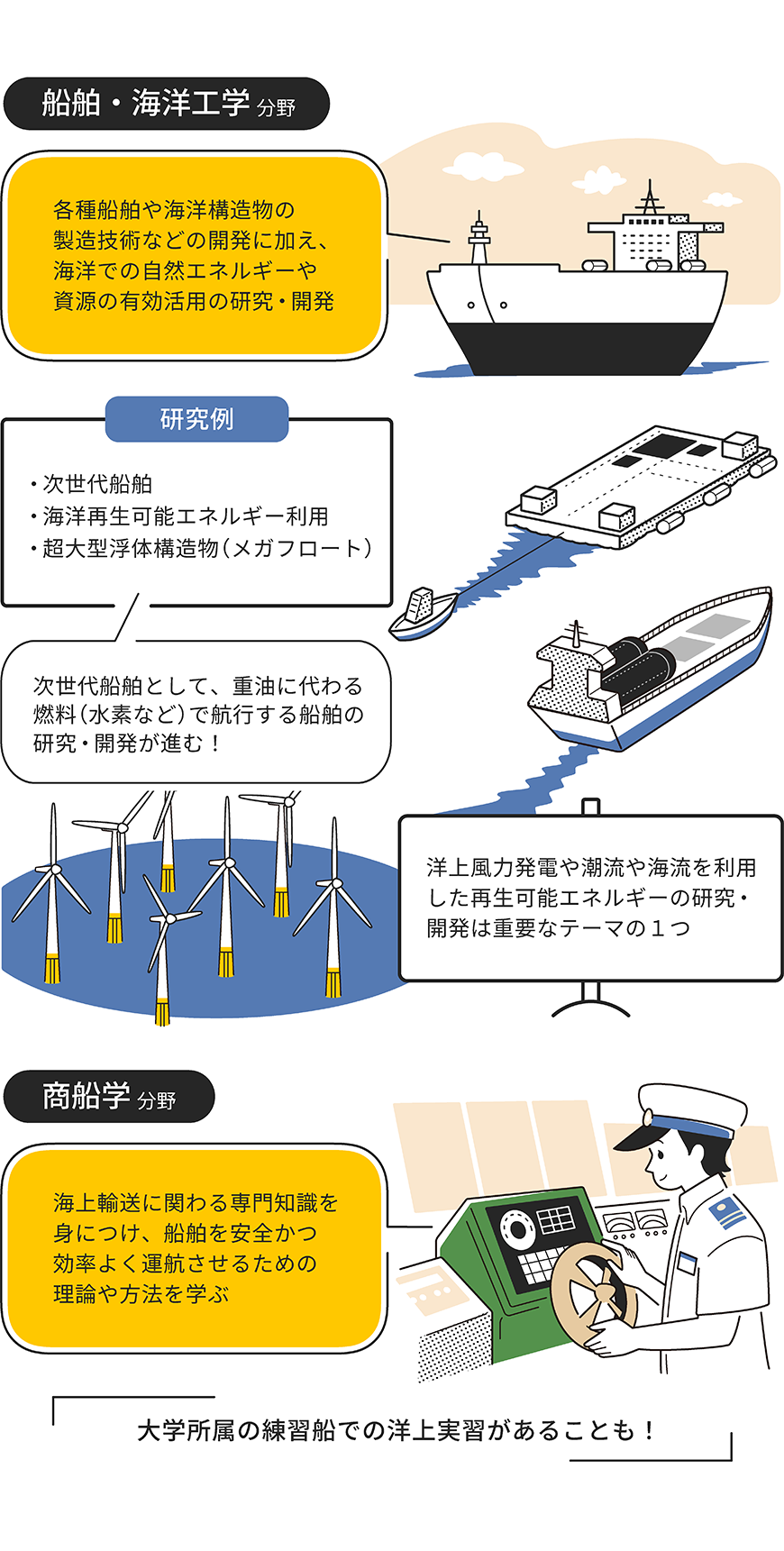 船舶・海洋工学 分野

各種船舶や海洋構造物の製造技術などの開発に加え、海洋での自然エネルギーや資源の有効活用の研究・開発

研究例

・次世代船舶
・海洋再生可能エネルギー利用
・超大型浮体構造物（メガフロート）

次世代船舶として、重油に代わる燃料（水素など）で航行する船舶の研究・開発が進む！

洋上風力発電や潮流や海流を利用した再生可能エネルギーの研究・開発は重要なテーマの１つ

商船学 分野

海上輸送に関わる専門知識を身につけ、船舶を安全かつ効率よく運航させるための理論や方法を学ぶ

大学所属の練習船での洋上実習があることも！